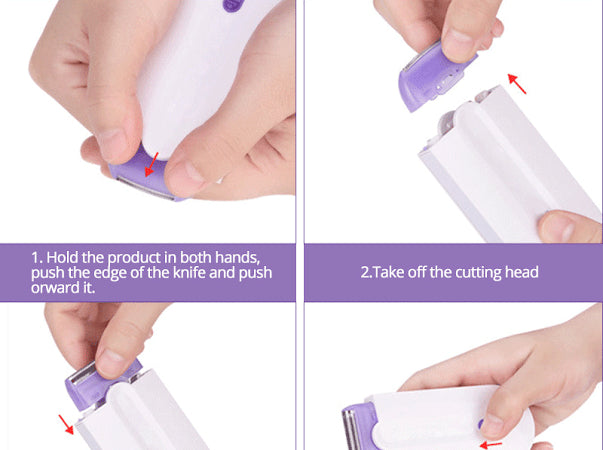 1. Hold the product in both hands, push the edge of the knife and push orward it.

2.Take off the cutting head